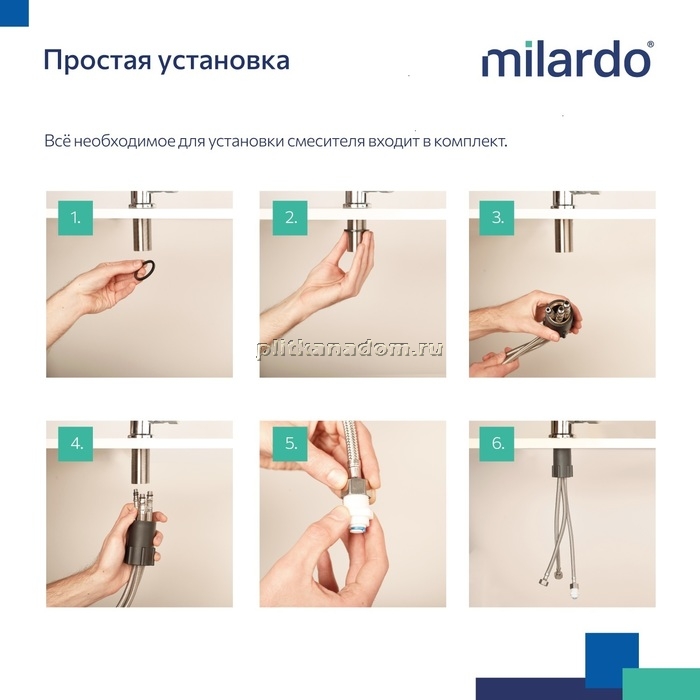 Простая установка

milardo®

Всё необходимое для установки смесителя входит в комплект.

1.

2.

3.

plitkanadom.ru

4.

5.

6.