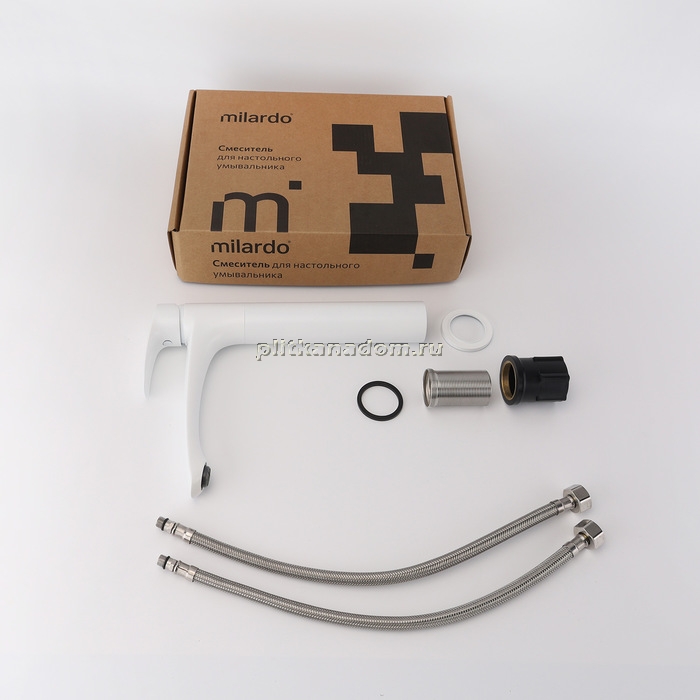 milardo

Смеситель для настольного умывальника

m

milardo

Смеситель для настольного умывальника

plitkanadom.ru